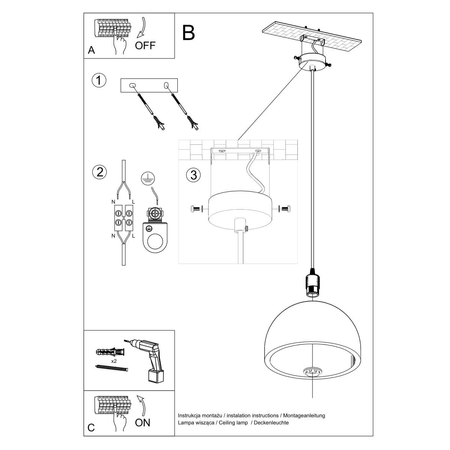 A
OFF
B
1
2
N
L
N
L
3
x2
C
ON
Instrukcja montażu / instalation instructions / Montageanleitung
Lampa wisząca / Ceiling lamp / Deckenleuchte