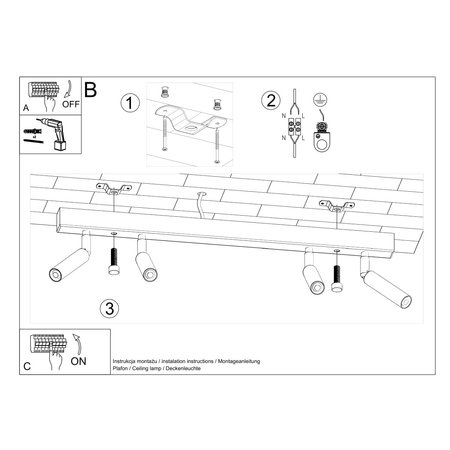 A
OFF
B
1
2
N
L
N
L
3
C
ON
Instrukcja montażu / instalation instructions / Montageanleitung
Plafon / Ceiling lamp / Deckenleuchte