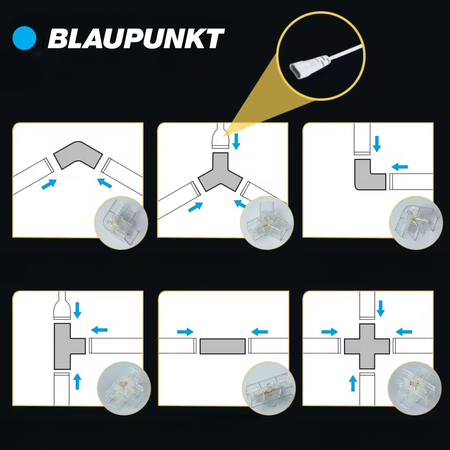 BLAUPUNKT