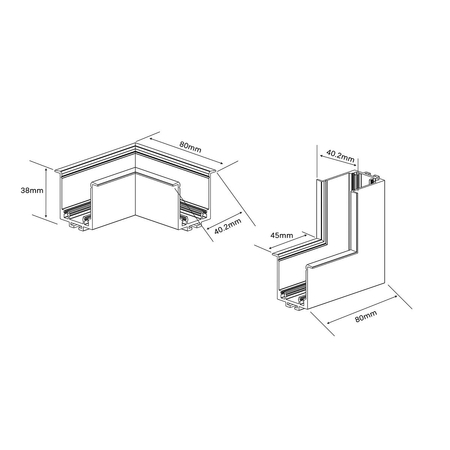 80mm
38mm
40.2mm
40.2mm
45mm
80mm